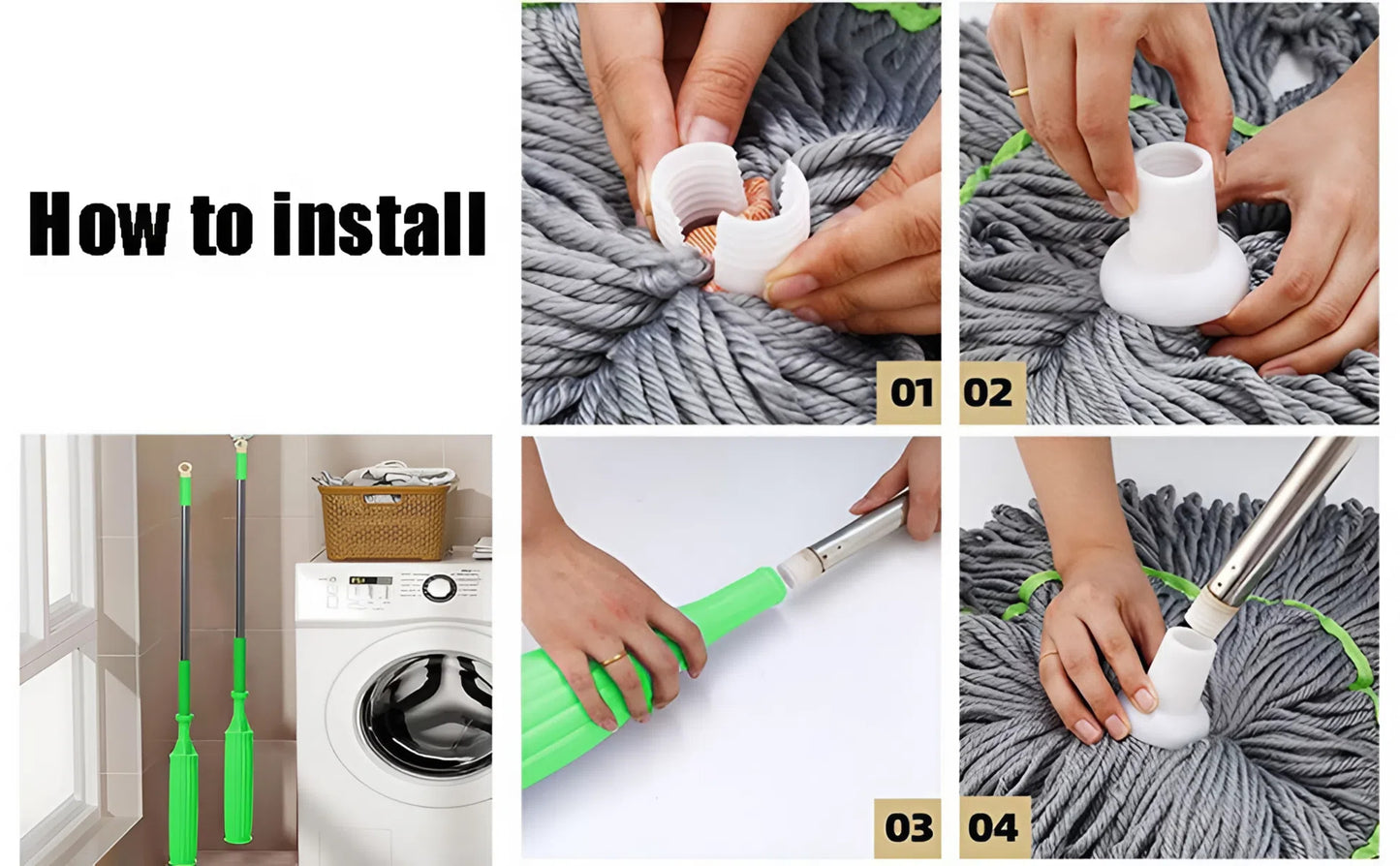 How to install

01

02

03

04