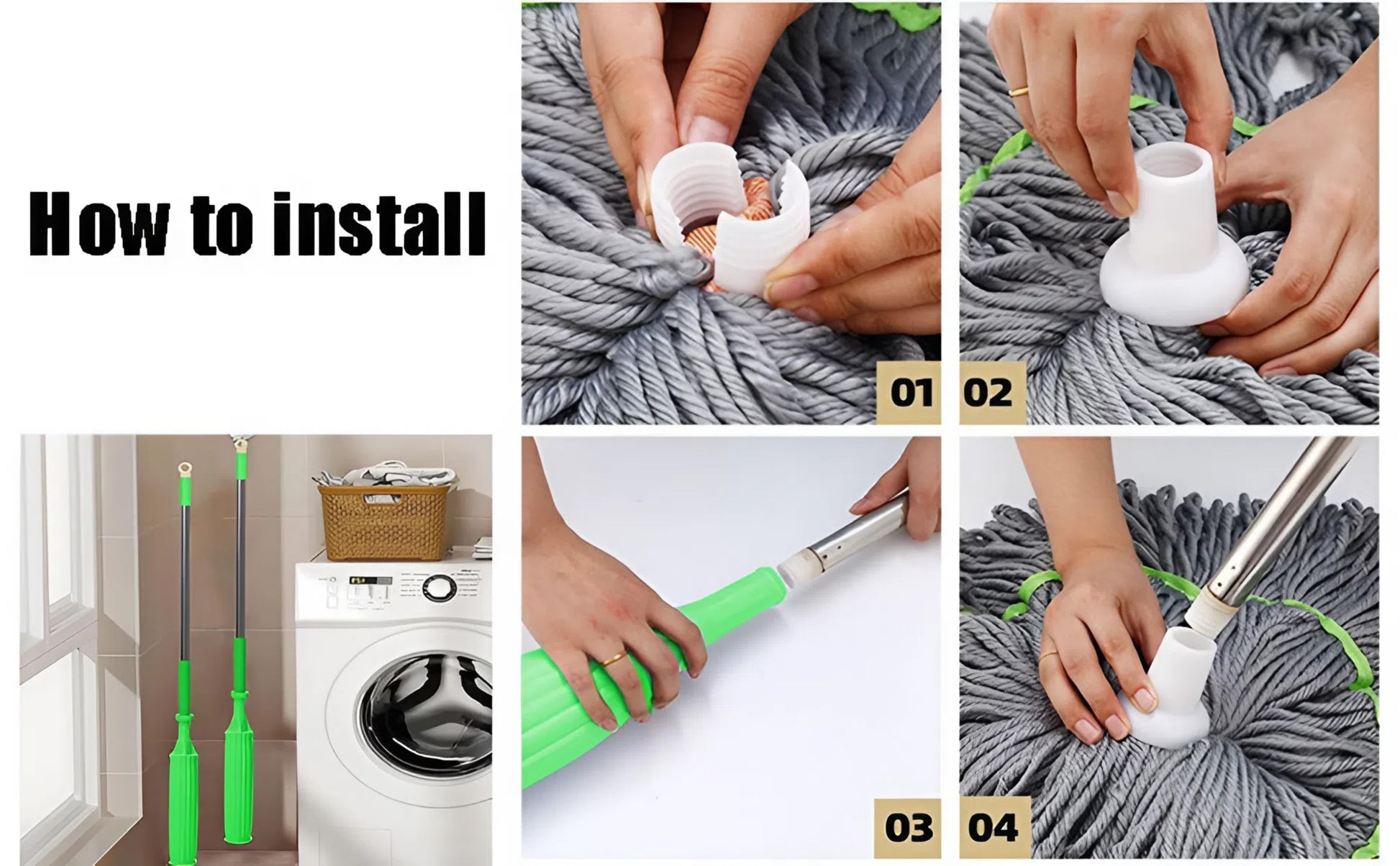 How to install

01

02

03

04